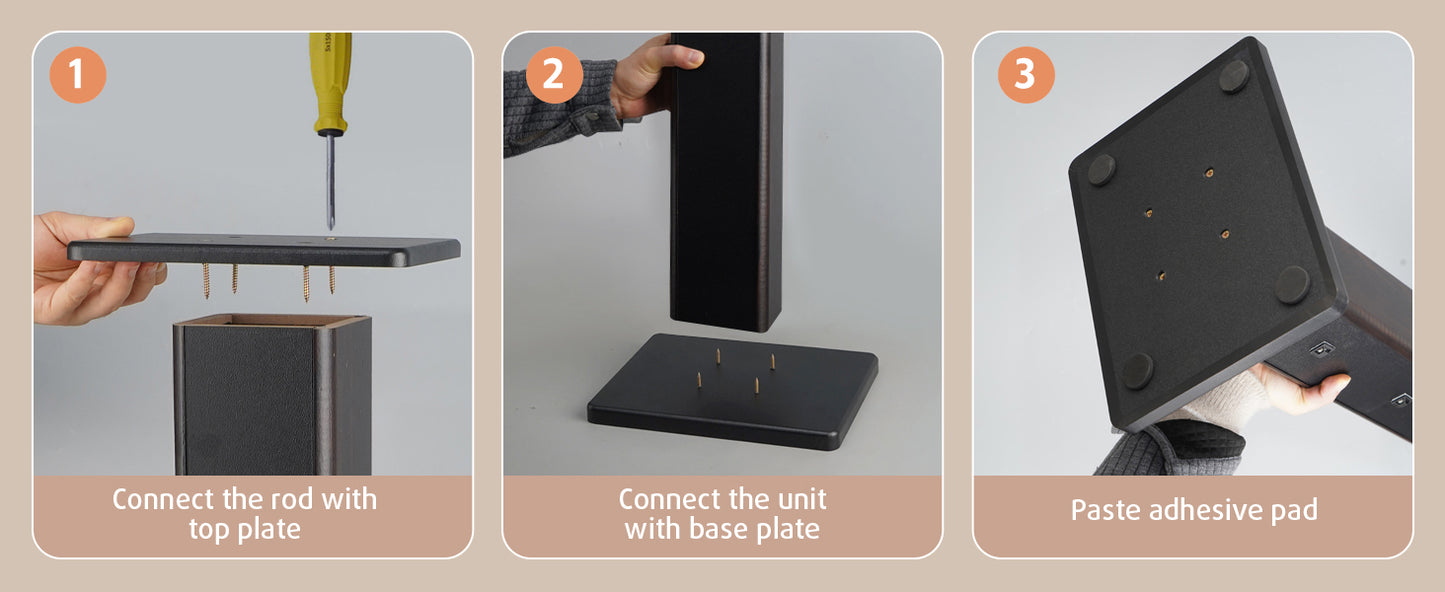 1

Connect the rod with top plate

2

Connect the unit with base plate

3

Paste adhesive pad