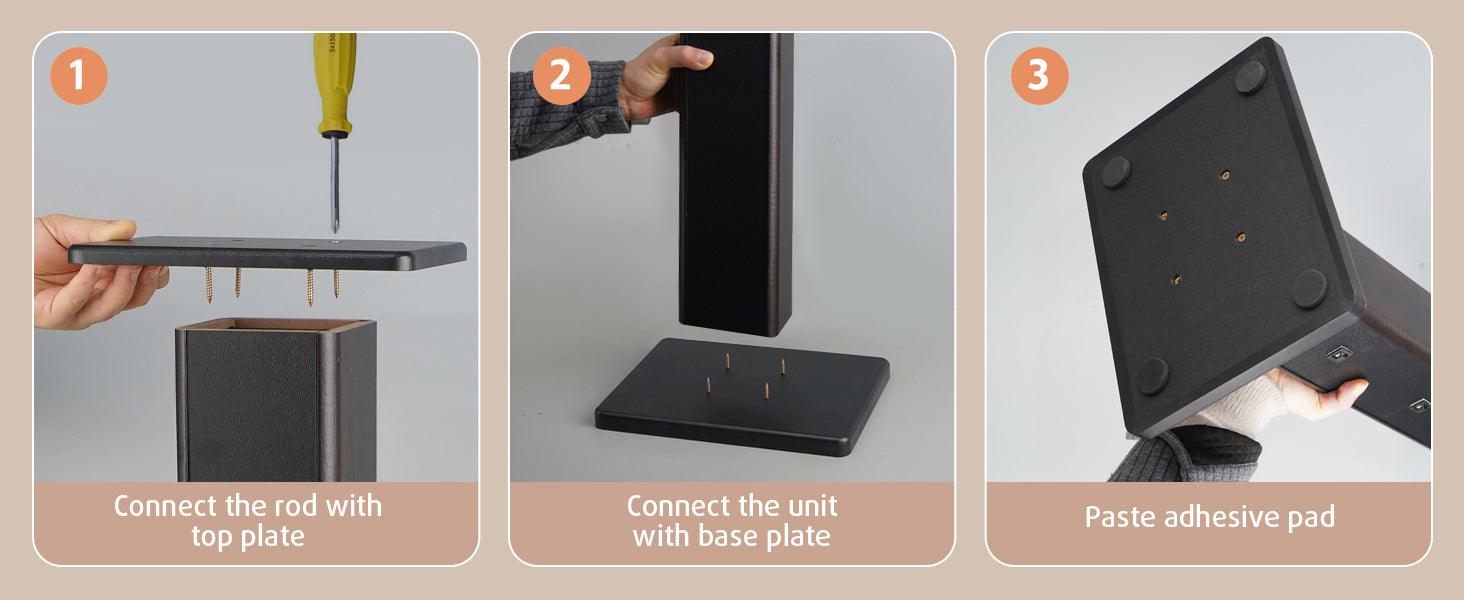 1

Connect the rod with top plate

2

Connect the unit with base plate

3

Paste adhesive pad